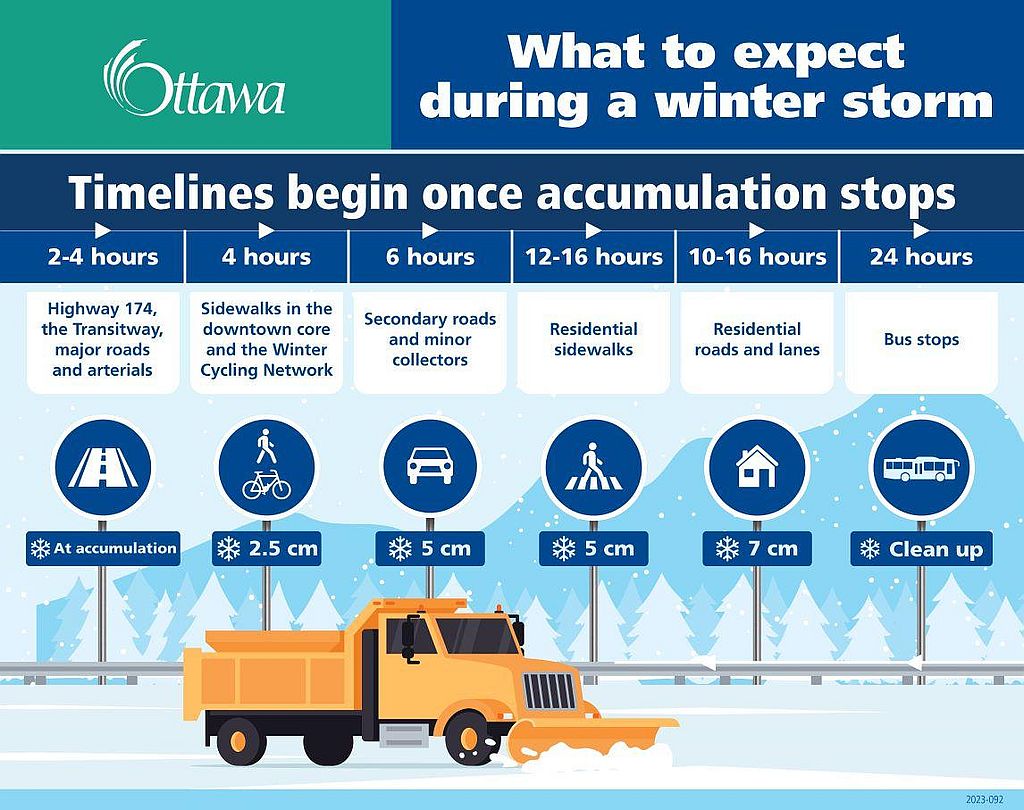 Ottawa

What to expect during a winter storm

Timelines begin once accumulation stops

| 2-4 hours | 4 hours | 6 hours | 12-16 hours | 10-16 hours | 24 hours |
|---|---|---|---|---|---|
| Highway 174, the Transitway, major roads and arterials | Sidewalks in the downtown core and the Winter Cycling Network | Secondary roads and minor collectors | Residential sidewalks | Residential roads and lanes | Bus stops |
| At accumulation | 2.5 cm | 5 cm | 5 cm | 7 cm | Clean up |

2023-092